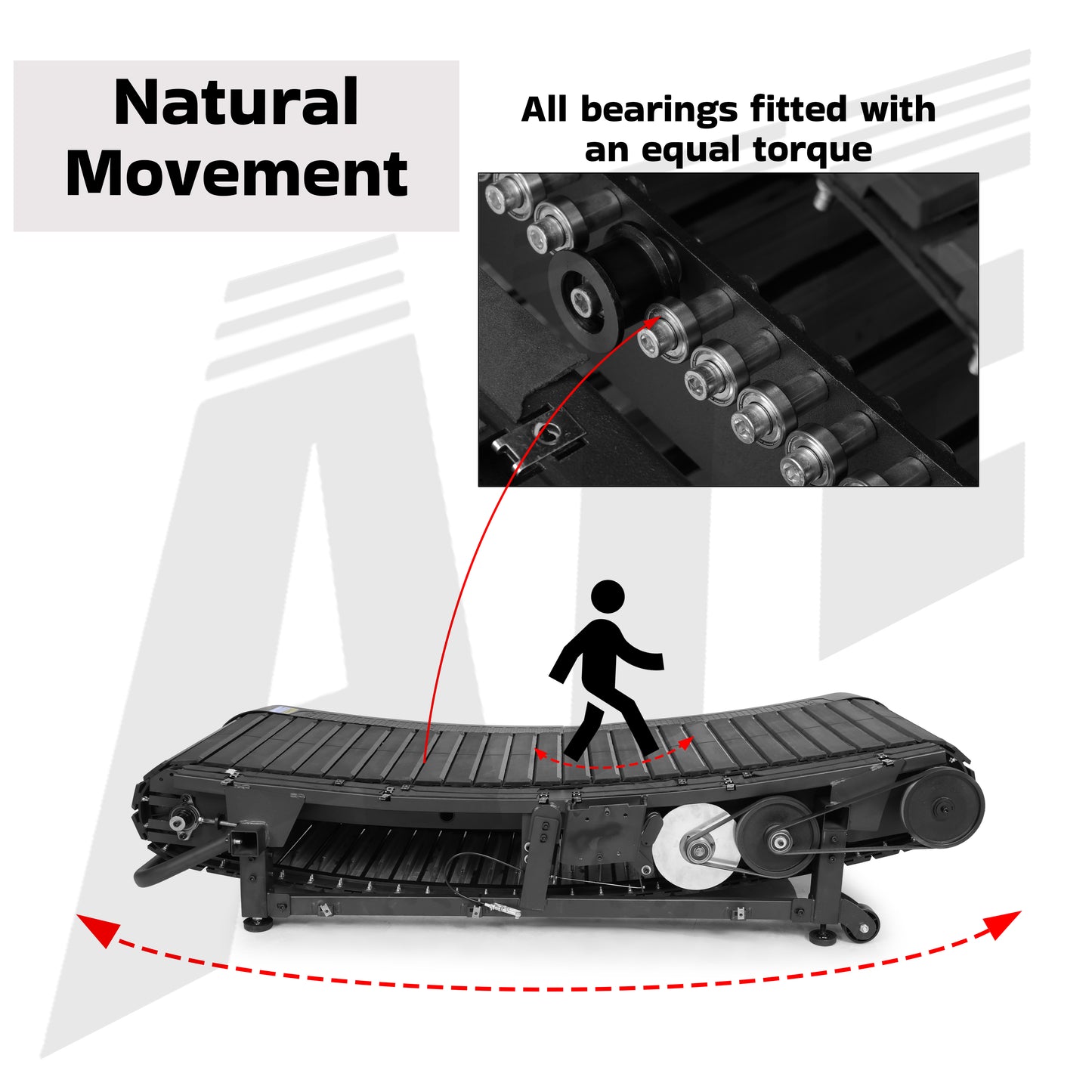 Natural Movement

All bearings fitted with an equal torque