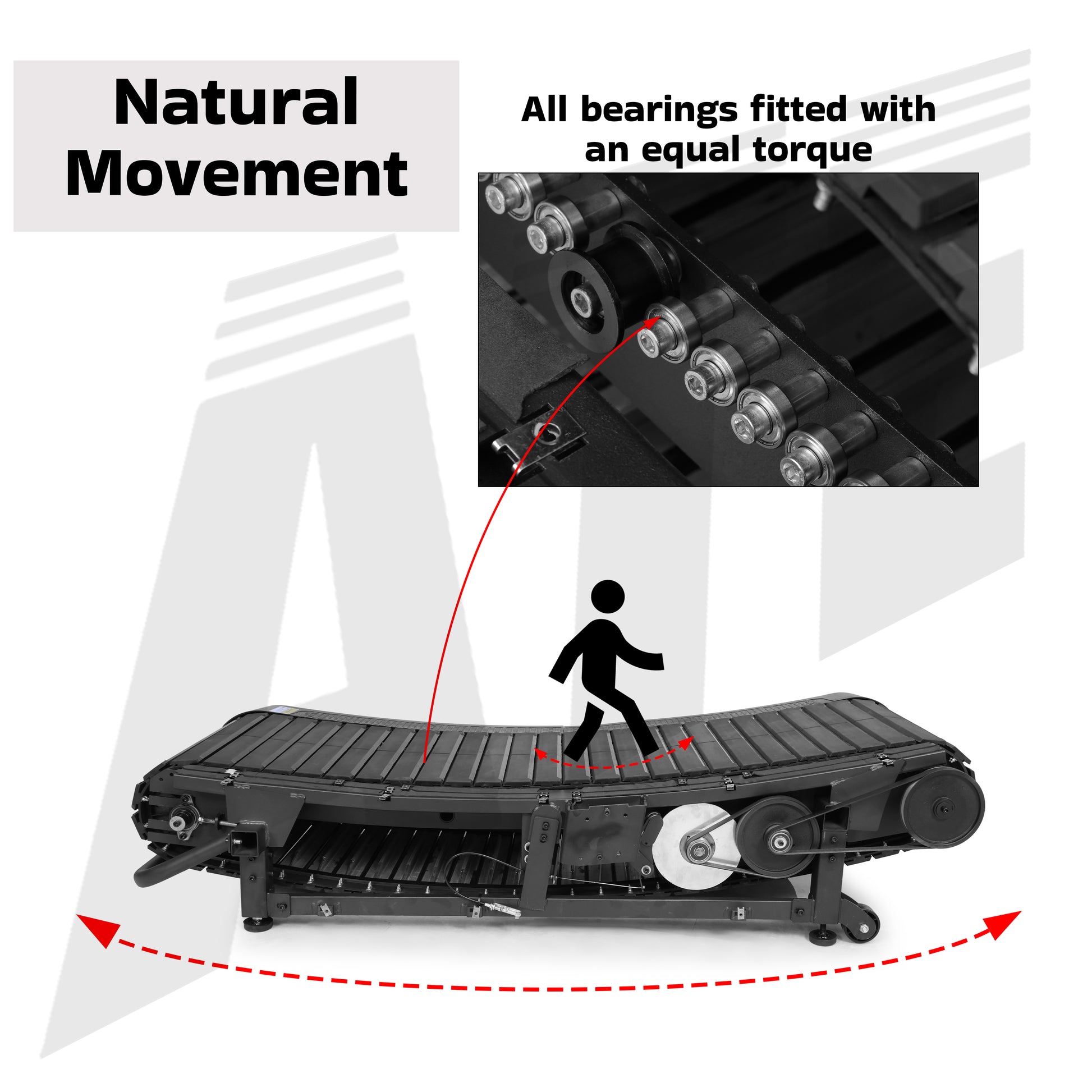 Natural Movement

All bearings fitted with an equal torque