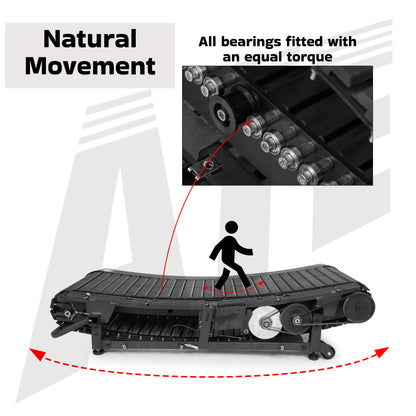 Natural Movement

All bearings fitted with an equal torque