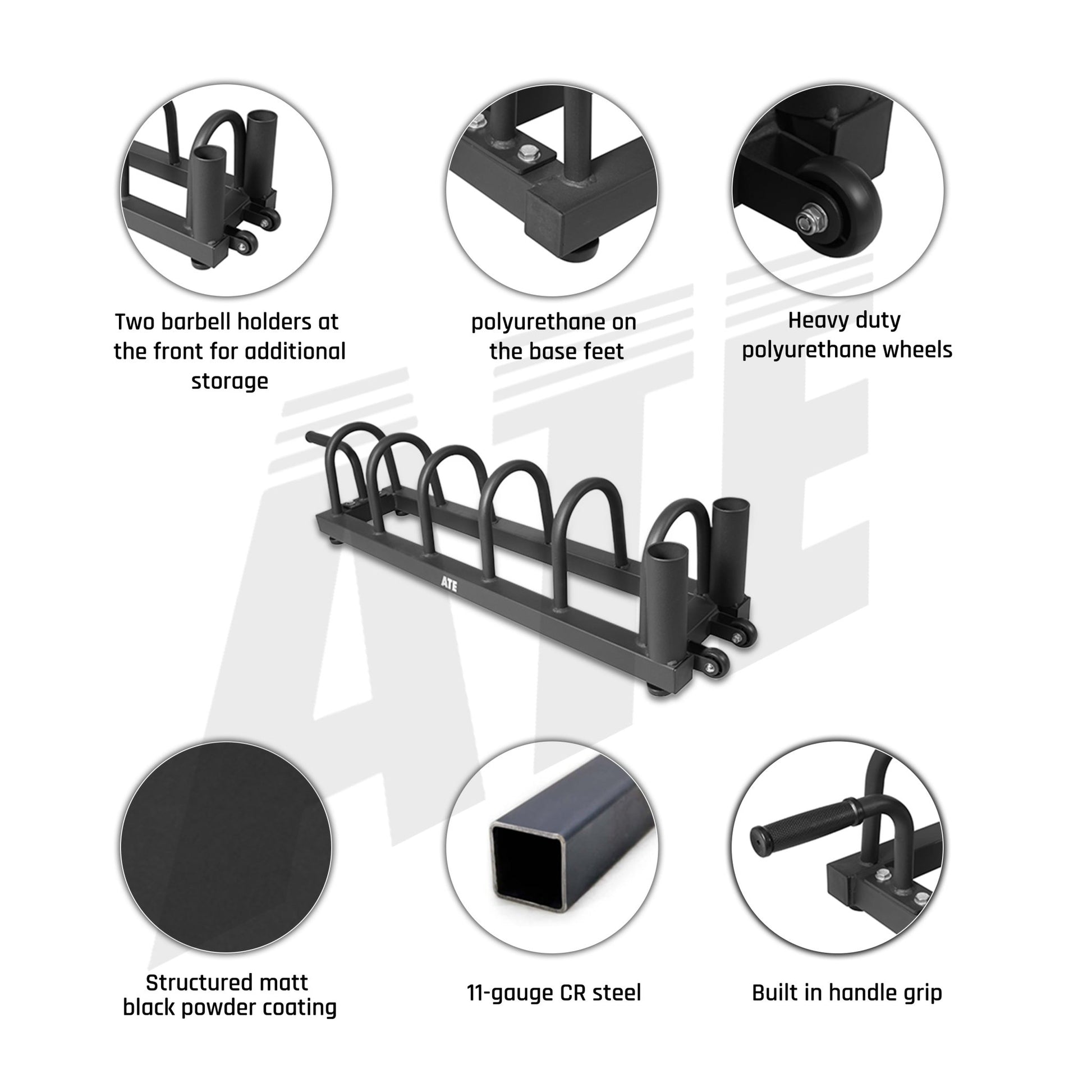 Two barbell holders at the front for additional storage

polyurethane on the base feet

Heavy duty polyurethane wheels

ATE

ATE

Structured matt black powder coating

11-gauge CR steel

Built in handle grip