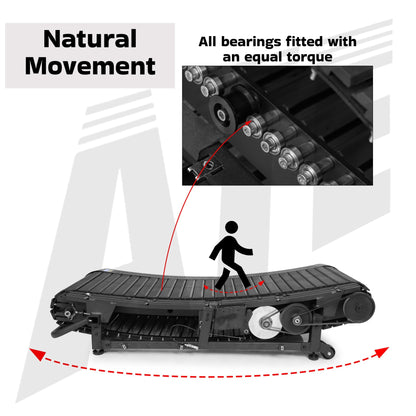 Natural Movement

All bearings fitted with an equal torque