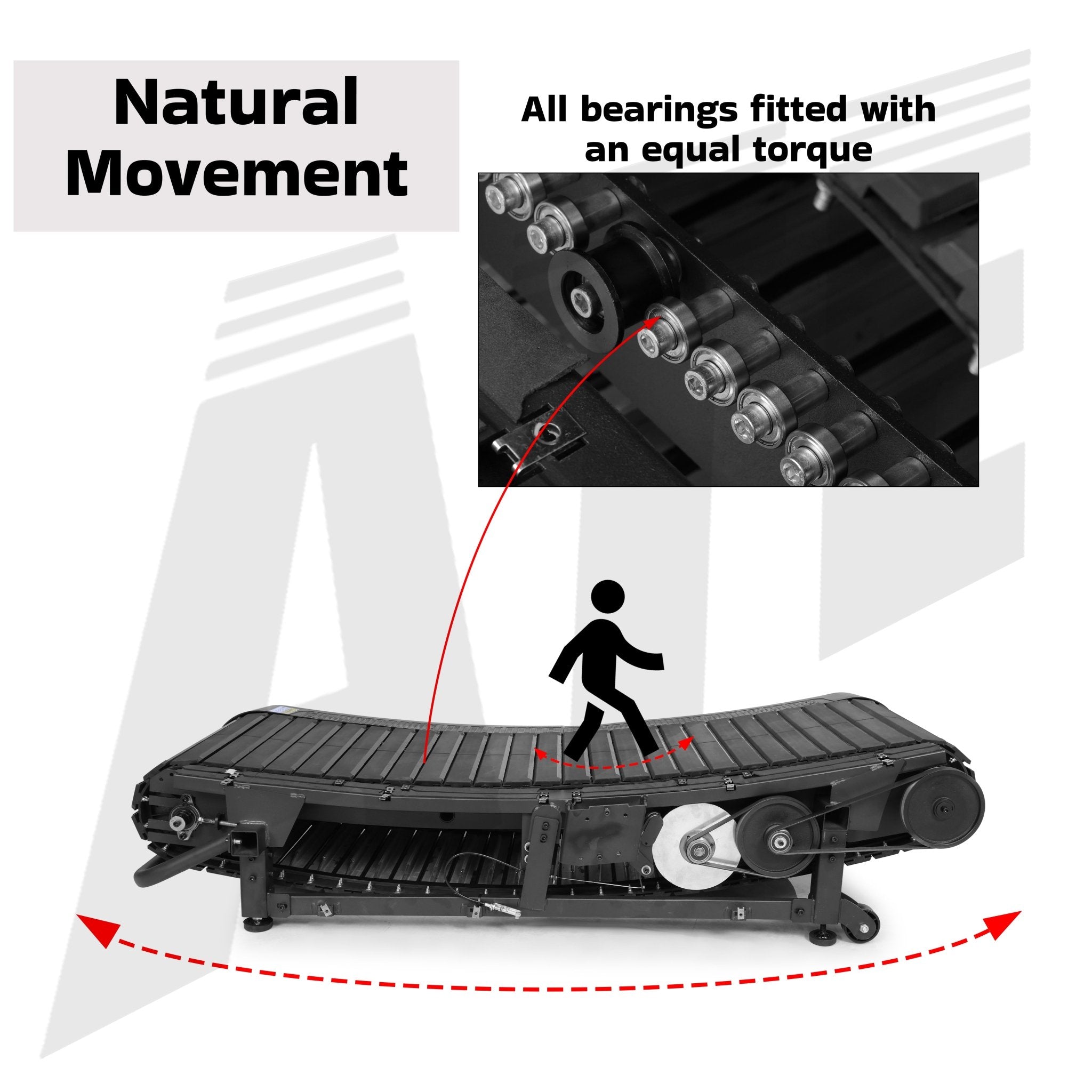 Natural Movement

All bearings fitted with an equal torque